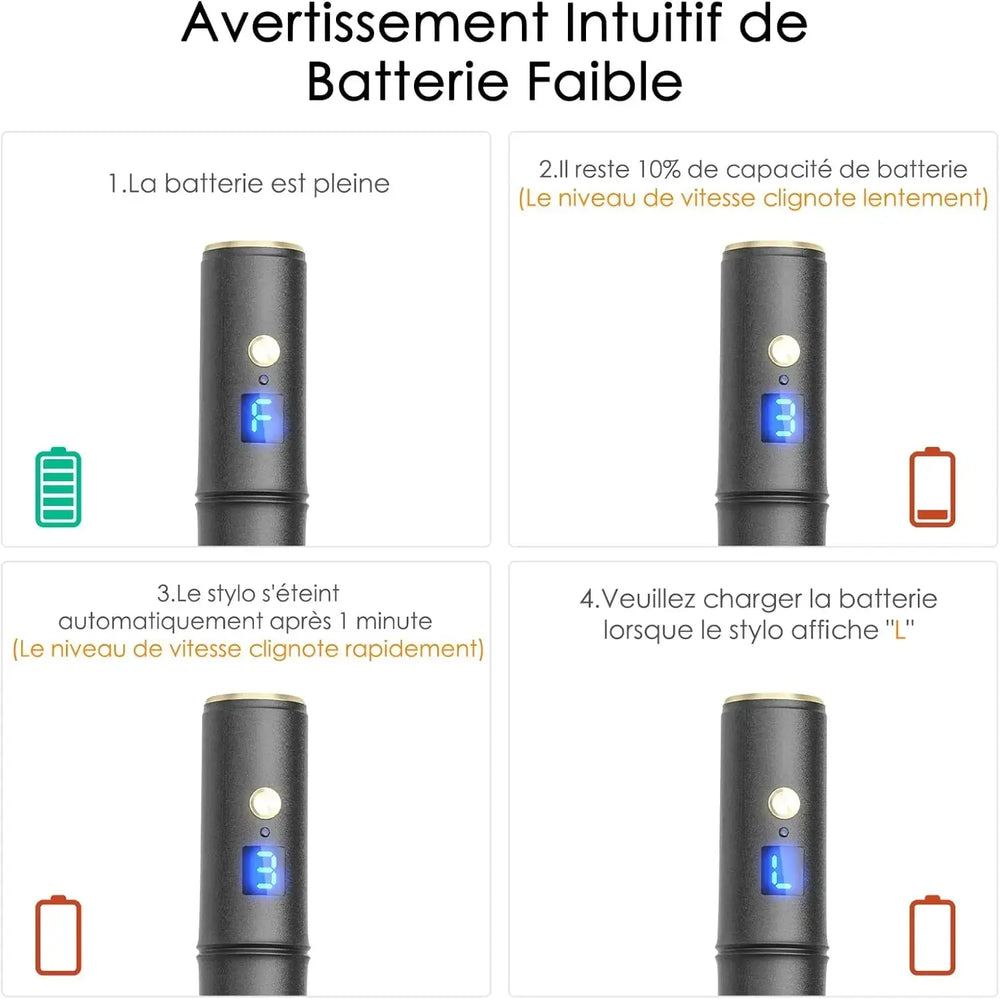 Avertissement Intuitif de Batterie Faible

1.La batterie est pleine

F

2.Il reste 10% de capacité de batterie
(Le niveau de vitesse clignote lentement)

3

3.Le stylo s'éteint automatiquement après 1 minute
(Le niveau de vitesse clignote rapidement)

3

4.Veuillez charger la batterie lorsque le stylo affiche "L"

L