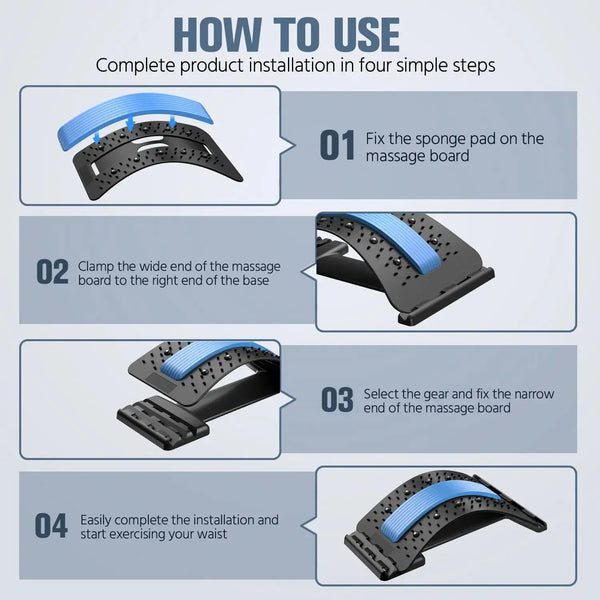 HOW TO USE
Complete product installation in four simple steps

01 Fix the sponge pad on the massage board

02 Clamp the wide end of the massage board to the right end of the base

03 Select the gear and fix the narrow end of the massage board

04 Easily complete the installation and start exercising your waist