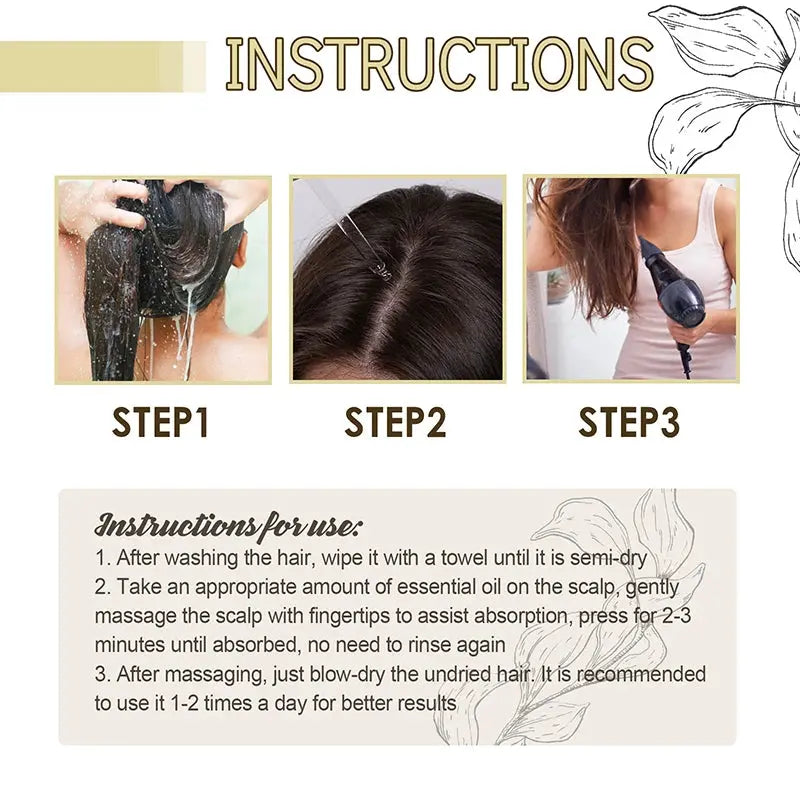 INSTRUCTIONS

STEP1

STEP2

STEP3

Instructions for use:
1. After washing the hair, wipe it with a towel until it is semi-dry
2. Take an appropriate amount of essential oil on the scalp, gently massage the scalp with fingertips to assist absorption, press for 2-3 minutes until absorbed, no need to rinse again
3. After massaging, just blow-dry the undried hair. It is recommended to use it 1-2 times a day for better results