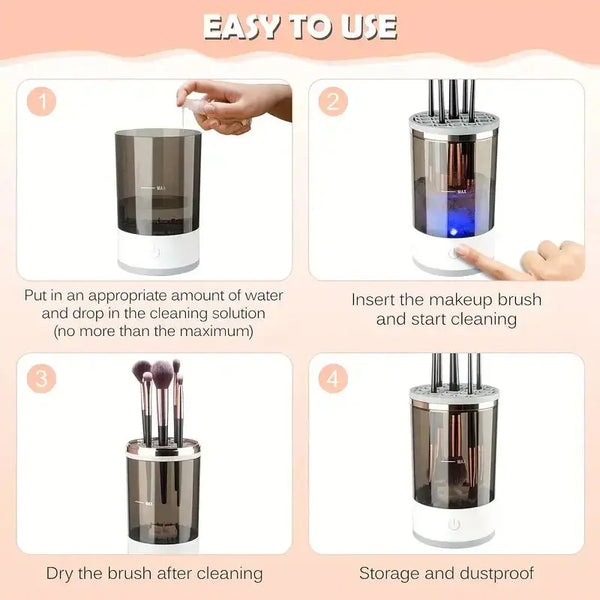 EASY TO USE

1

MAX

Put in an appropriate amount of water and drop in the cleaning solution (no more than the maximum)

2

MAX

Insert the makeup brush and start cleaning

3

MAX

Dry the brush after cleaning

4

MAX

Storage and dustproof