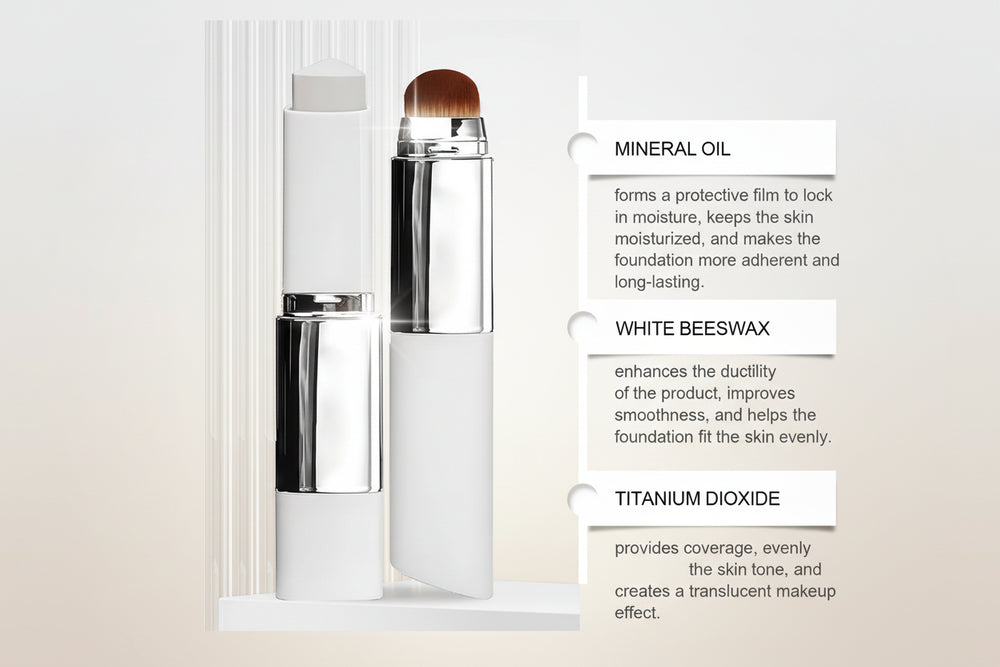 MINERAL OIL

forms a protective film to lock in moisture, keeps the skin moisturized, and makes the foundation more adherent and long-lasting.

WHITE BEESWAX

enhances the ductility of the product, improves smoothness, and helps the foundation fit the skin evenly.

TITANIUM DIOXIDE

provides coverage, evenly the skin tone, and creates a translucent makeup effect.